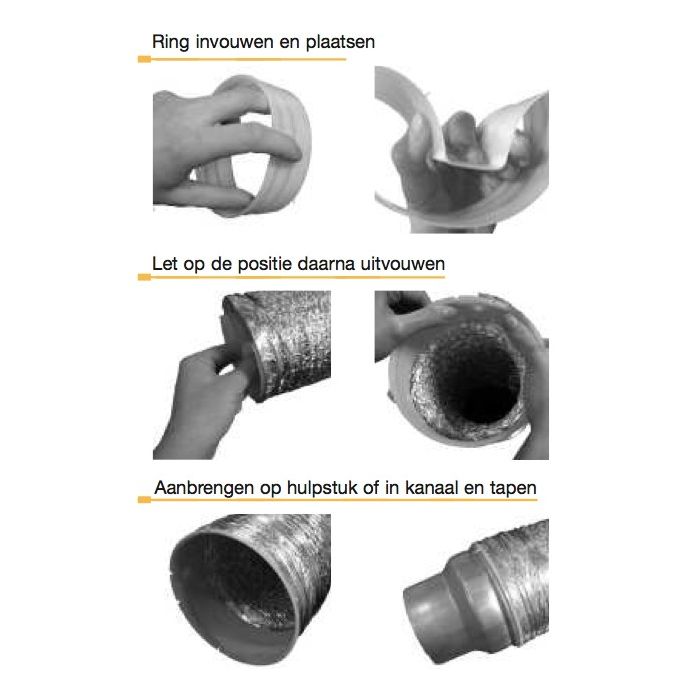 Ring invouwen en plaatsen

Let op de positie daarna uitvouwen

Aanbrengen op hulpstuk of in kanaal en tapen